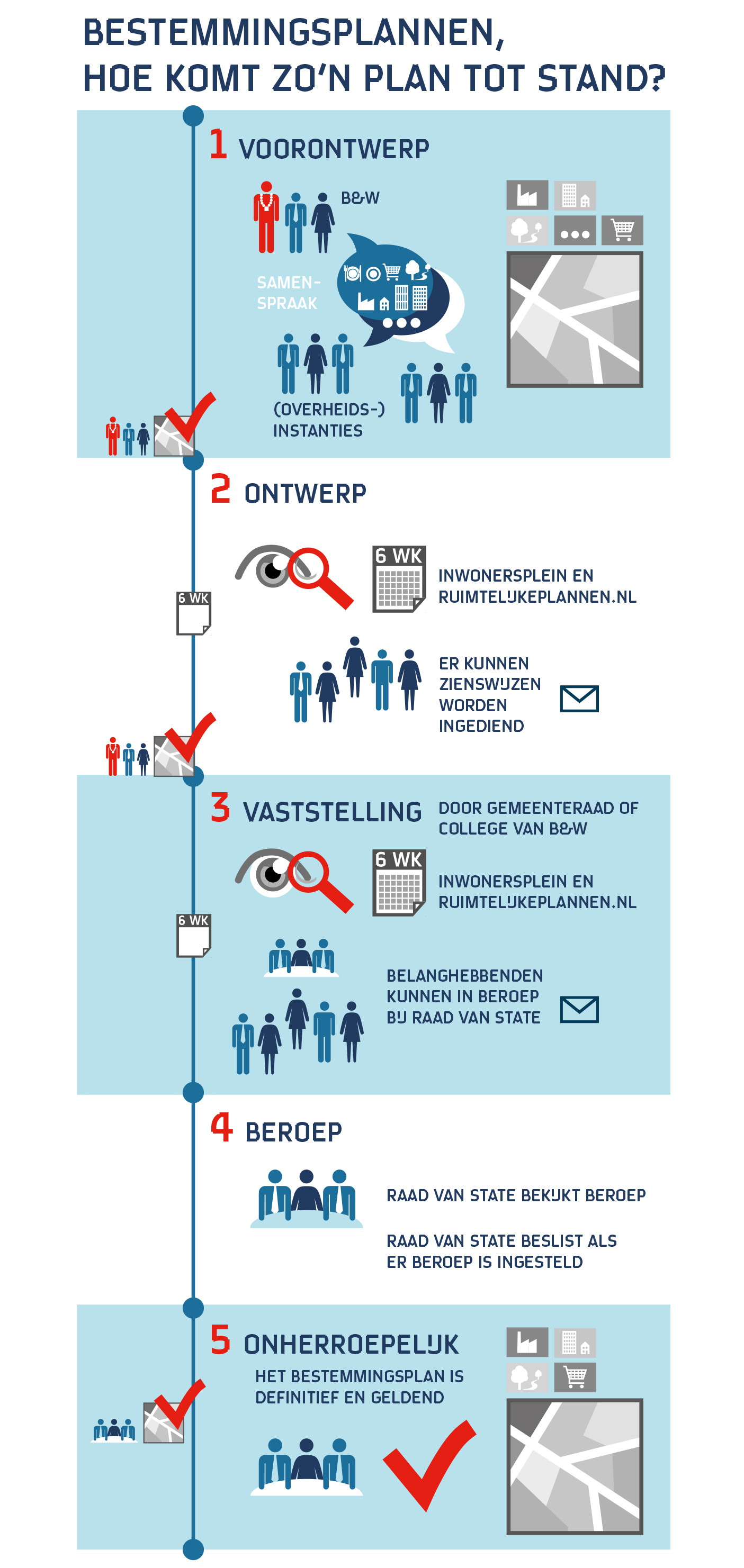 BESTEMMINGSPLANNEN, HOE KOMT ZO'N PLAN TOT STAND?

1 VOORONTWERP

B&W

SAMEN-SPRAAK

(OVERHEIDS-) INSTANTIES

2 ONTWERP

6 WK

6 WK

INWONERSPLEIN EN RUIMTELIJKEPLANNEN.NL

ER KUNNEN ZIENSWIJZEN WORDEN INGEDIEND

3 VASTSTELLING

DOOR GEMEENTERAAD OF COLLEGE VAN B&W

6 WK

6 WK

INWONERSPLEIN EN RUIMTELIJKEPLANNEN.NL

BELANGHEBBENDEN KUNNEN IN BEROEP BIJ RAAD VAN STATE

4 BEROEP

RAAD VAN STATE BEKIJKT BEROEP

RAAD VAN STATE BESLIST ALS ER BEROEP IS INGESTELD

5 ONHERROEPELIJK

HET BESTEMMINGSPLAN IS DEFINITIEF EN GELDEND